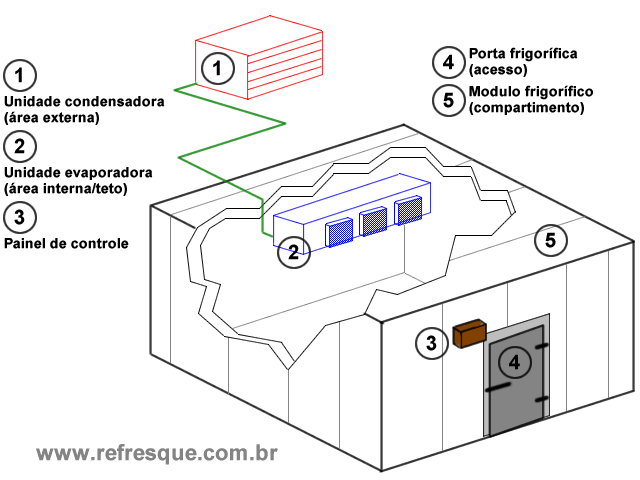 1
Unidade condensadora
(área externa)

2
Unidade evaporadora
(área interna/teto)

3
Painel de controle

4 Porta frigorífica
(acesso)

5 Modulo frigorífico
(compartimento)

1

2

5

3

4

www.refresque.com.br